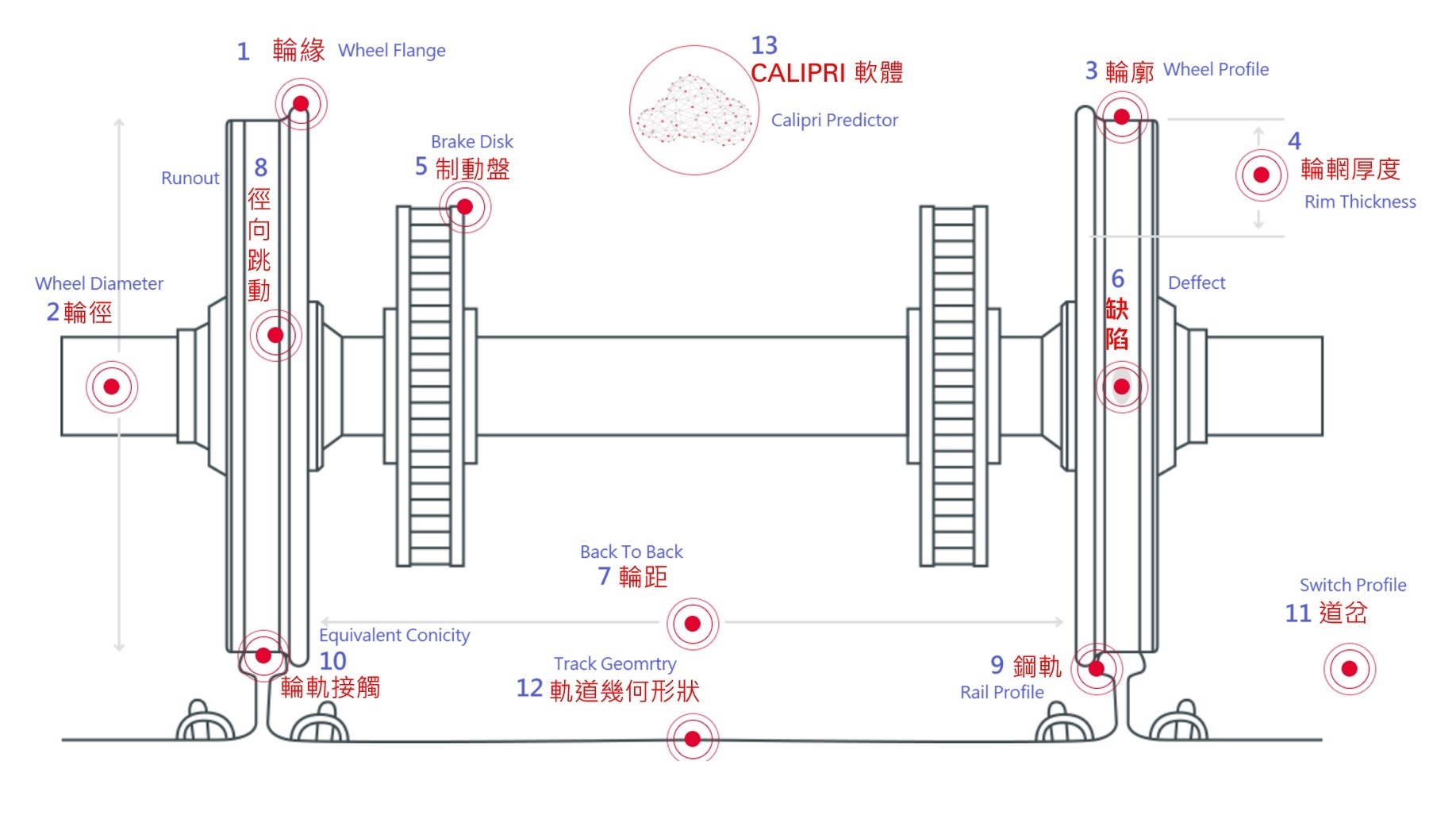 1 輪緣 Wheel Flange

13
CALIPRI 軟體
Calipri Predictor

3 輪廓 Wheel Profile

4
輪輞厚度
Rim Thickness

Runout
8
徑向跳動

Brake Disk
5 制動盤

Wheel Diameter
2 輪徑

6
缺陷
Deffect

Back To Back
7 輪距

Switch Profile
11 道岔

Equivalent Conicity
10
輪軌接觸

Track Geomrtry
12 軌道幾何形狀

9 鋼軌
Rail Profile